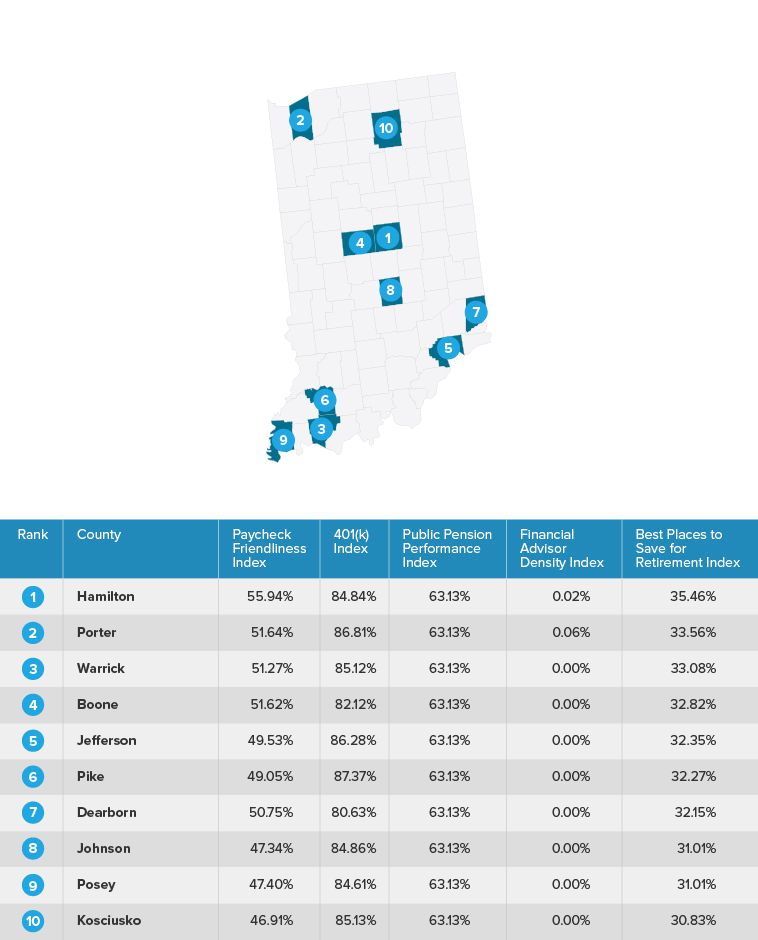 2
10
4
1
8
7
5
6
3
9

| Rank | County | Paycheck Friendliness Index | 401(k) Index | Public Pension Performance Index | Financial Advisor Density Index | Best Places to Save for Retirement Index |
|---|---|---|---|---|---|---|
| 1 | Hamilton | 55.94% | 84.84% | 63.13% | 0.02% | 35.46% |
| 2 | Porter | 51.64% | 86.81% | 63.13% | 0.06% | 33.56% |
| 3 | Warrick | 51.27% | 85.12% | 63.13% | 0.00% | 33.08% |
| 4 | Boone | 51.62% | 82.12% | 63.13% | 0.00% | 32.82% |
| 5 | Jefferson | 49.53% | 86.28% | 63.13% | 0.00% | 32.35% |
| 6 | Pike | 49.05% | 87.37% | 63.13% | 0.00% | 32.27% |
| 7 | Dearborn | 50.75% | 80.63% | 63.13% | 0.00% | 32.15% |
| 8 | Johnson | 47.34% | 84.86% | 63.13% | 0.00% | 31.01% |
| 9 | Posey | 47.40% | 84.61% | 63.13% | 0.00% | 31.01% |
| 10 | Kosciusko | 46.91% | 85.13% | 63.13% | 0.00% | 30.83% |