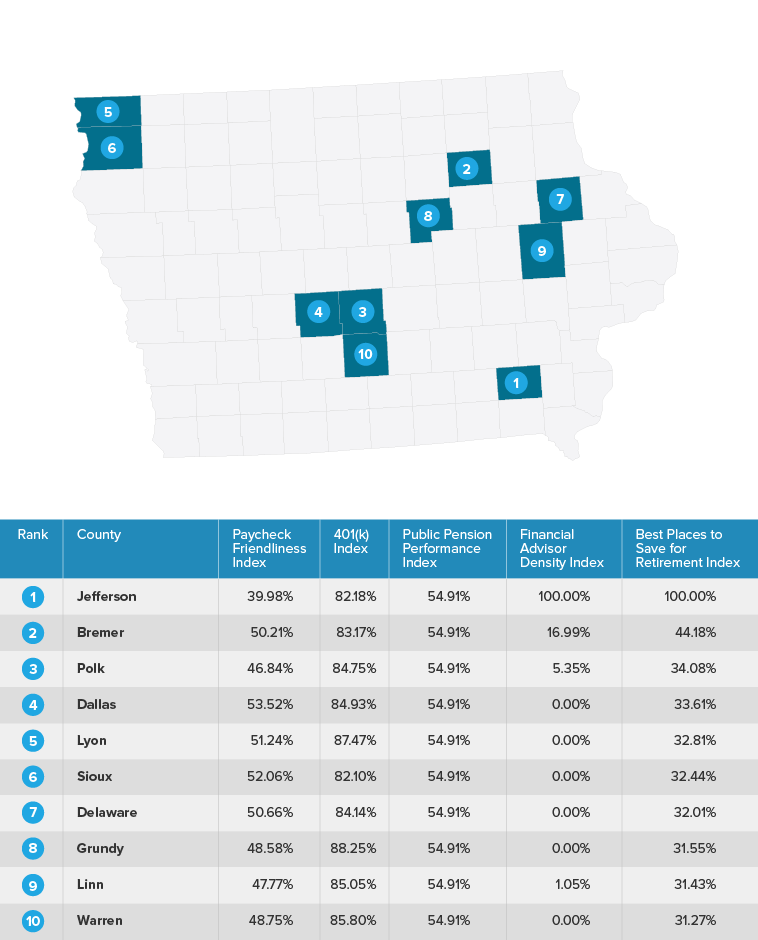 5
6
2
7
8
9
4
3
10
1

| Rank | County | Paycheck Friendliness Index | 401(k) Index | Public Pension Performance Index | Financial Advisor Density Index | Best Places to Save for Retirement Index |
|---|---|---|---|---|---|---|
| 1 | Jefferson | 39.98% | 82.18% | 54.91% | 100.00% | 100.00% |
| 2 | Bremer | 50.21% | 83.17% | 54.91% | 16.99% | 44.18% |
| 3 | Polk | 46.84% | 84.75% | 54.91% | 5.35% | 34.08% |
| 4 | Dallas | 53.52% | 84.93% | 54.91% | 0.00% | 33.61% |
| 5 | Lyon | 51.24% | 87.47% | 54.91% | 0.00% | 32.81% |
| 6 | Sioux | 52.06% | 82.10% | 54.91% | 0.00% | 32.44% |
| 7 | Delaware | 50.66% | 84.14% | 54.91% | 0.00% | 32.01% |
| 8 | Grundy | 48.58% | 88.25% | 54.91% | 0.00% | 31.55% |
| 9 | Linn | 47.77% | 85.05% | 54.91% | 1.05% | 31.43% |
| 10 | Warren | 48.75% | 85.80% | 54.91% | 0.00% | 31.27% |