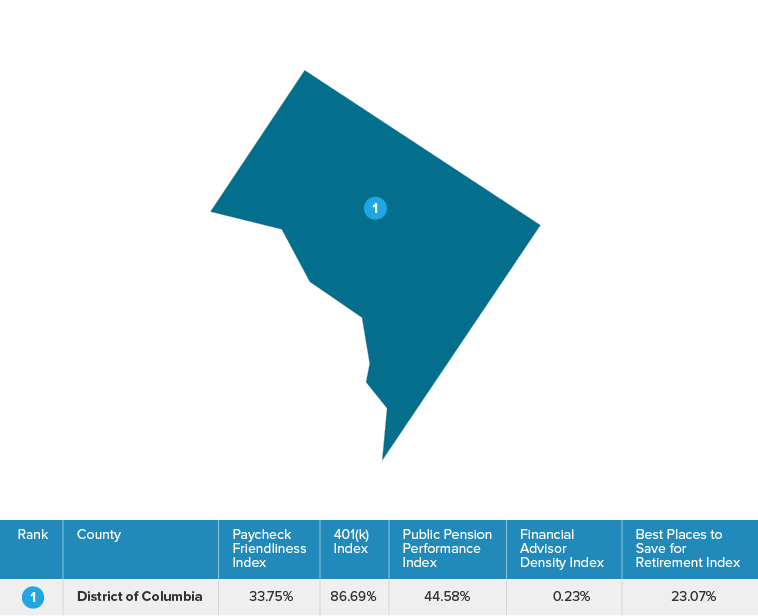 1

| Rank | County | Paycheck Friendliness Index | 401(k) Index | Public Pension Performance Index | Financial Advisor Density Index | Best Places to Save for Retirement Index |
|---|---|---|---|---|---|---|
| 1 | District of Columbia | 33.75% | 86.69% | 44.58% | 0.23% | 23.07% |