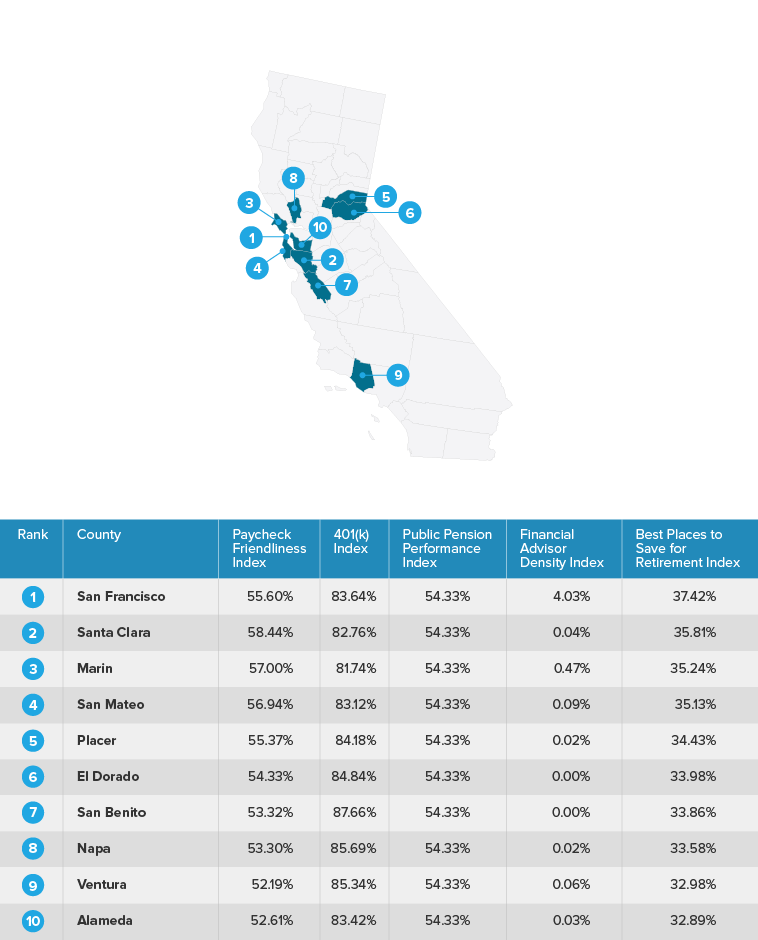 8
3
5
6
10
1
2
4
7
9

| Rank | County | Paycheck Friendliness Index | 401(k) Index | Public Pension Performance Index | Financial Advisor Density Index | Best Places to Save for Retirement Index |
|---|---|---|---|---|---|---|
| 1 | San Francisco | 55.60% | 83.64% | 54.33% | 4.03% | 37.42% |
| 2 | Santa Clara | 58.44% | 82.76% | 54.33% | 0.04% | 35.81% |
| 3 | Marin | 57.00% | 81.74% | 54.33% | 0.47% | 35.24% |
| 4 | San Mateo | 56.94% | 83.12% | 54.33% | 0.09% | 35.13% |
| 5 | Placer | 55.37% | 84.18% | 54.33% | 0.02% | 34.43% |
| 6 | El Dorado | 54.33% | 84.84% | 54.33% | 0.00% | 33.98% |
| 7 | San Benito | 53.32% | 87.66% | 54.33% | 0.00% | 33.86% |
| 8 | Napa | 53.30% | 85.69% | 54.33% | 0.02% | 33.58% |
| 9 | Ventura | 52.19% | 85.34% | 54.33% | 0.06% | 32.98% |
| 10 | Alameda | 52.61% | 83.42% | 54.33% | 0.03% | 32.89% |