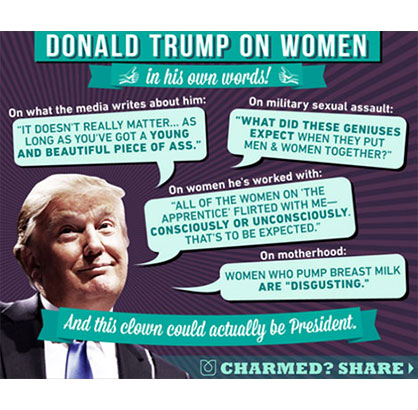 DONALD TRUMP ON WOMEN

in his own words!

On what the media writes about him:

"IT DOESN'T REALLY MATTER... AS LONG AS YOU'VE GOT A YOUNG AND BEAUTIFUL PIECE OF ASS."

On military sexual assault:

"WHAT DID THESE GENIUSES EXPECT WHEN THEY PUT MEN & WOMEN TOGETHER?"

On women he's worked with:

"ALL OF THE WOMEN ON 'THE APPRENTICE' FLIRTED WITH ME— CONSCIOUSLY OR UNCONSCIOUSLY. THAT'S TO BE EXPECTED."

On motherhood:

WOMEN WHO PUMP BREAST MILK ARE "DISGUSTING."

And this clown could actually be President.

CHARMED? SHARE