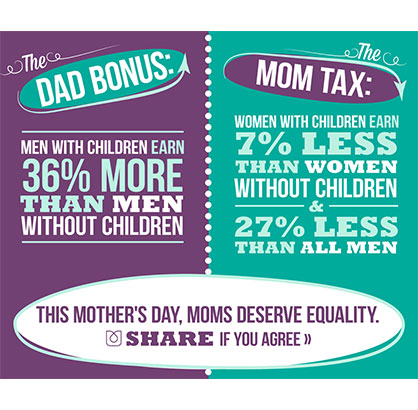 The
DAD BONUS:

MEN WITH CHILDREN EARN
36% MORE
THAN MEN
WITHOUT CHILDREN

The
MOM TAX:

WOMEN WITH CHILDREN EARN
7% LESS
THAN WOMEN
WITHOUT CHILDREN
&
27% LESS
THAN ALL MEN

THIS MOTHER'S DAY, MOMS DESERVE EQUALITY.
SHARE IF YOU AGREE »