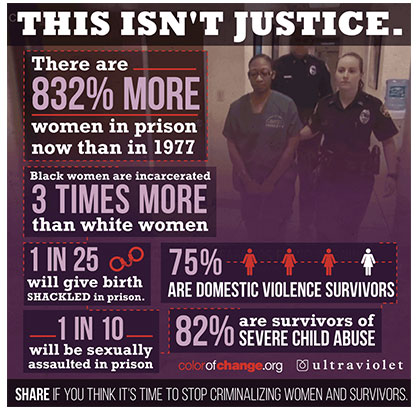 THIS ISN'T JUSTICE.

There are 832% MORE women in prison now than in 1977

Black women are incarcerated 3 TIMES MORE than white women

1 IN 25 will give birth SHACKLED in prison.

75% ARE DOMESTIC VIOLENCE SURVIVORS

1 IN 10 will be sexually assaulted in prison

82% are survivors of SEVERE CHILD ABUSE

colorofchange.org ultraviolet

SHARE IF YOU THINK IT'S TIME TO STOP CRIMINALIZING WOMEN AND SURVIVORS.