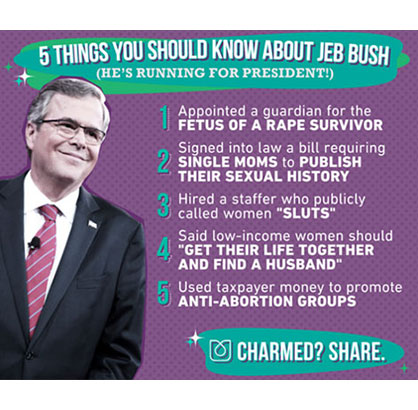 5 THINGS YOU SHOULD KNOW ABOUT JEB BUSH
(HE'S RUNNING FOR PRESIDENT!)

1 Appointed a guardian for the FETUS OF A RAPE SURVIVOR

2 Signed into law a bill requiring SINGLE MOMS to PUBLISH THEIR SEXUAL HISTORY

3 Hired a staffer who publicly called women "SLUTS"

4 Said low-income women should "GET THEIR LIFE TOGETHER AND FIND A HUSBAND"

5 Used taxpayer money to promote ANTI-ABORTION GROUPS

CHARMED? SHARE.