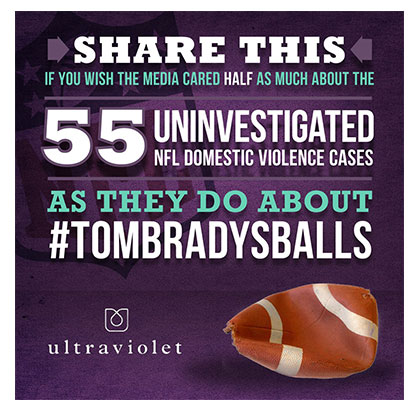 SHARE THIS

IF YOU WISH THE MEDIA CARED HALF AS MUCH ABOUT THE

55 UNINVESTIGATED NFL DOMESTIC VIOLENCE CASES

AS THEY DO ABOUT #TOMBRADYSBALLS

ultraviolet