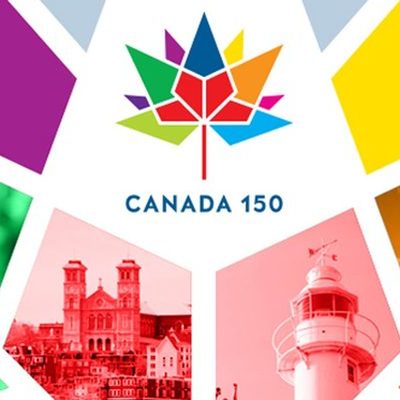 CANADA 150