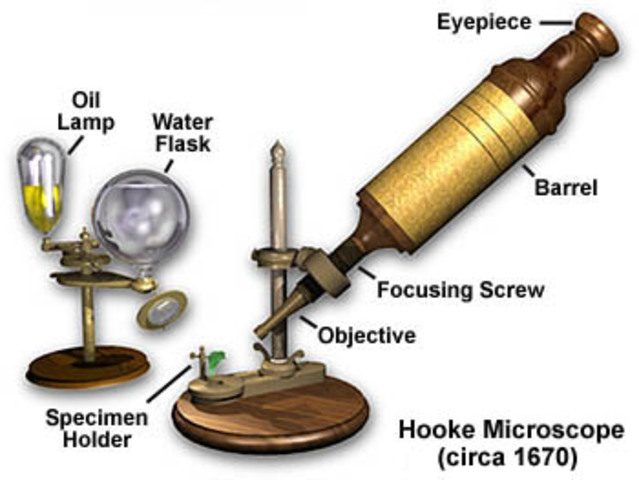 Eyepiece

Oil Lamp

Water Flask

Barrel

Focusing Screw

Objective

Specimen Holder

Hooke Microscope (circa 1670)