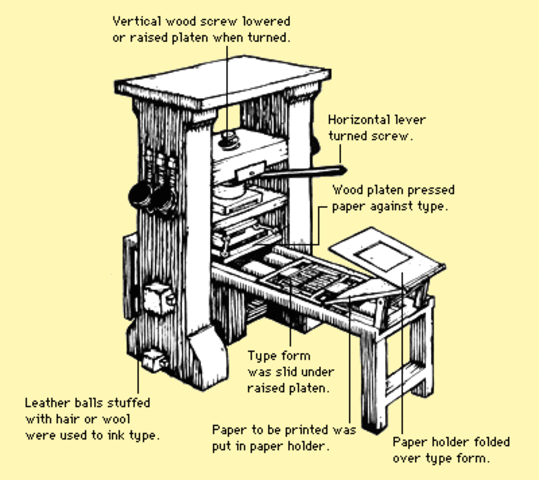 Vertical wood screw lowered or raised platen when turned.

Horizontal lever turned screw.

Wood platen pressed paper against type.

Type form was slid under raised platen.

Leather balls stuffed with hair or wool were used to ink type.

Paper to be printed was put in paper holder.

Paper holder folded over type form.