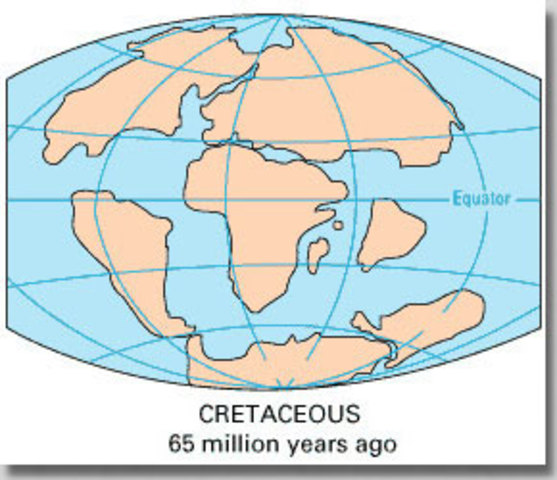 Equator

CRETACEOUS
65 million years ago