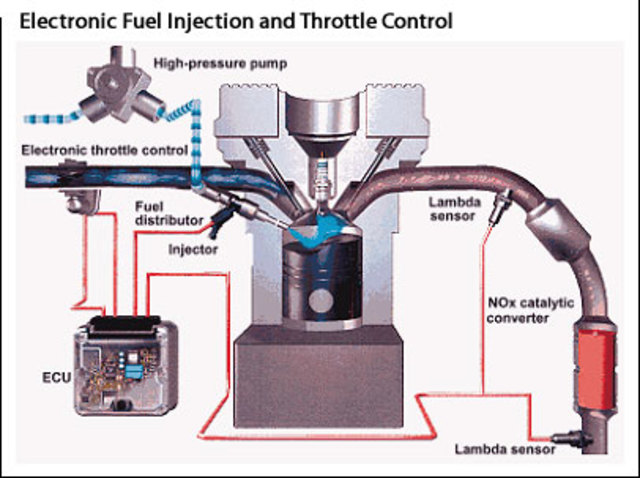 Electronic Fuel Injection and Throttle Control

High-pressure pump

Electronic throttle control

Fuel distributor

Injector

Lambda sensor

NOx catalytic converter

ECU

Lambda sensor