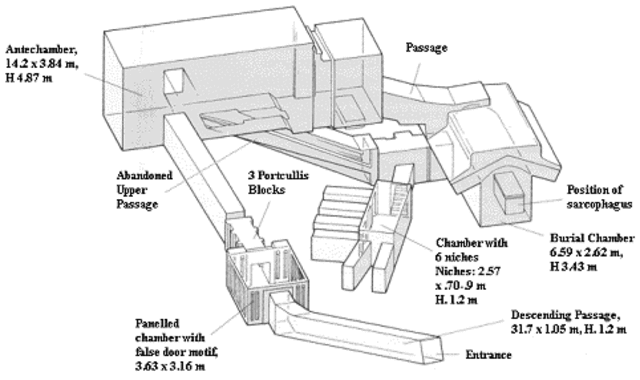 Antechamber, 14.2 x 3.84 m, H 4.87 m

Passage

Abandoned Upper Passage

3 Portcullis Blocks

Position of sarcophagus

Burial Chamber 6.59 x 2.62 m, H 3.43 m

Chamber with 6 niches Niches: 2.57 x .70-.9 m H. 1.2 m

Panelled chamber with false door motif, 3.63 x 3.16 m

Descending Passage, 31.7 x 1.05 m, H. 1.2 m

Entrance