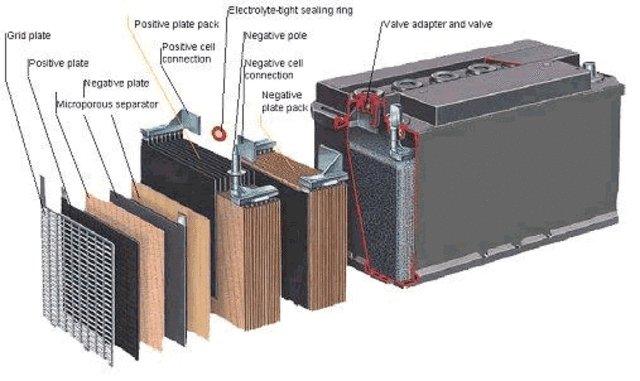 Grid plate
Positive plate
Negative plate
Microporous separator
Positive plate pack
Positive cell connection
Electrolyte-tight sealing ring
Negative pole
Negative cell connection
Negative plate pack
Valve adapter and valve