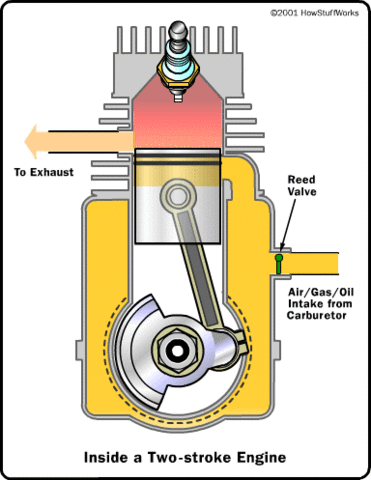 ©2001 HowStuffWorks

To Exhaust

Reed Valve

Air/Gas/Oil Intake from Carburetor

Inside a Two-stroke Engine