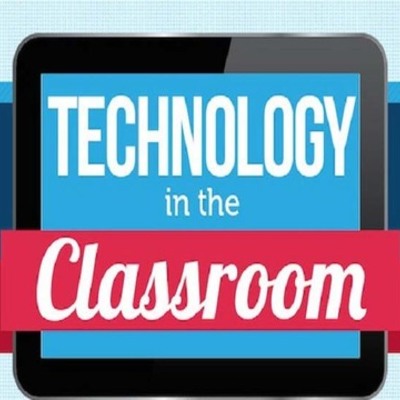 TECHNOLOGY
in the
Classroom