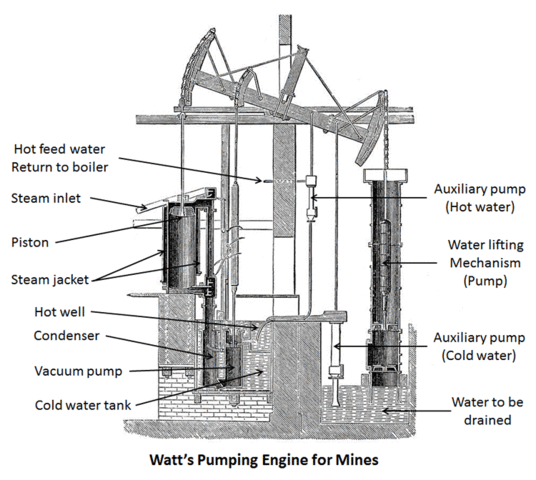 Hot feed water
Return to boiler

Steam inlet

Piston

Steam jacket

Hot well

Condenser

Vacuum pump

Cold water tank

Auxiliary pump
(Hot water)

Water lifting
Mechanism
(Pump)

Auxiliary pump
(Cold water)

Water to be
drained

Watt's Pumping Engine for Mines