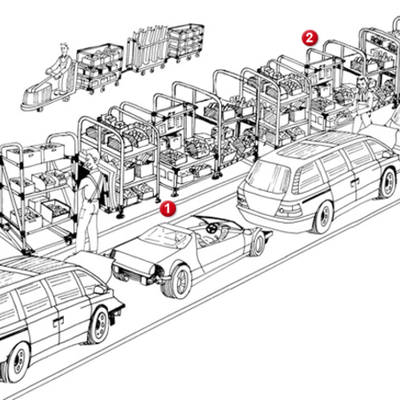 2

1