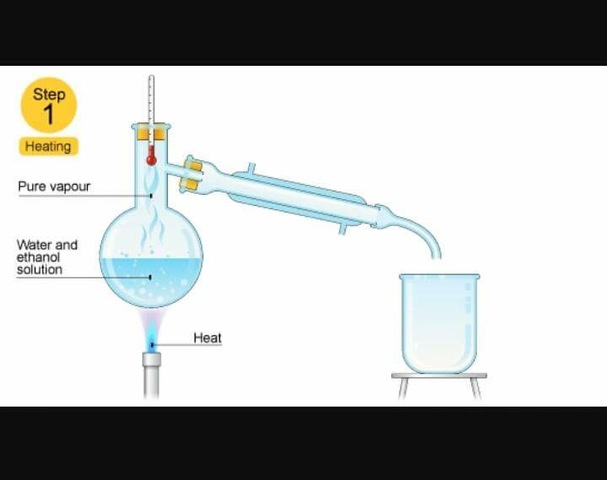 Step 1

Heating

Pure vapour

Water and ethanol solution

Heat