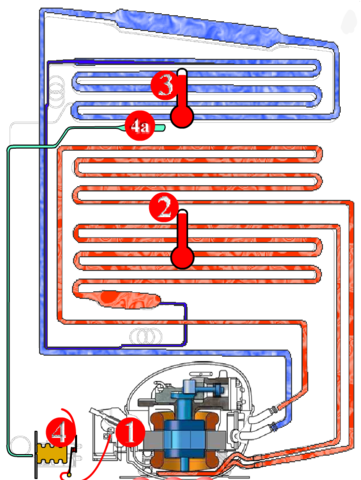 3
4a
2
4
1