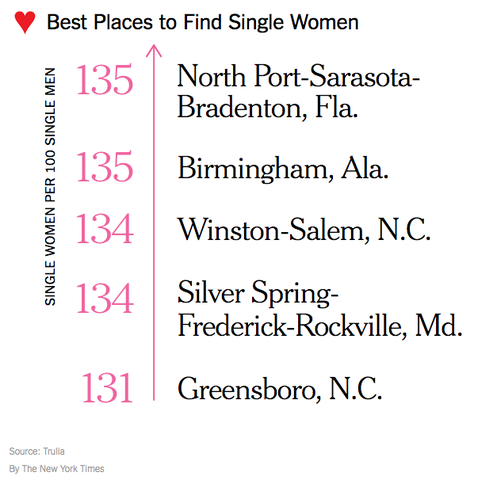 Best Places to Find Single Women

SINGLE WOMEN PER 100 SINGLE MEN

135 North Port-Sarasota-Bradenton, Fla.

135 Birmingham, Ala.

134 Winston-Salem, N.C.

134 Silver Spring-Frederick-Rockville, Md.

131 Greensboro, N.C.

Source: Trulia

By The New York Times