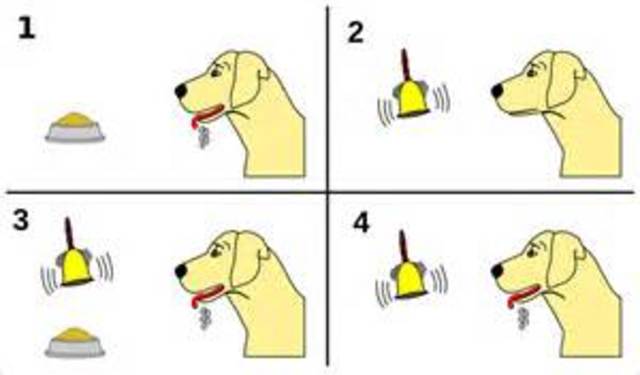 1

2

3

4