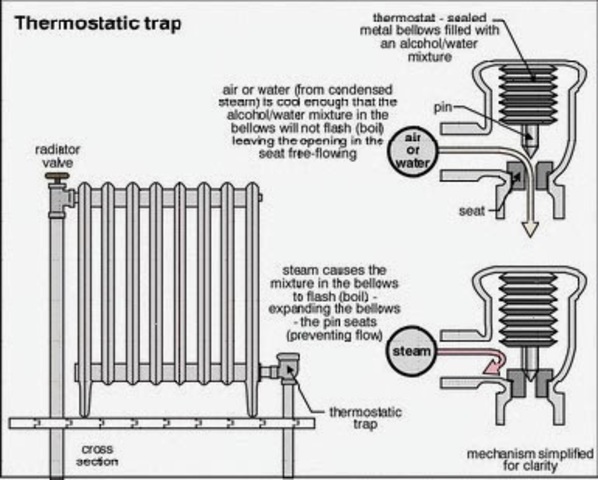 Thermostatic trap

thermostat - sealed metal bellows filled with an alcohol/water mixture

air or water (from condensed steam) is cool enough that the alcohol/water mixture in the bellows will not flash (boil) leaving the opening in the seat free-flowing

pin

air or water

seat

radiator valve

steam causes the mixture in the bellows to flash (boil) - expanding the bellows - the pin seats (preventing flow)

steam

thermostatic trap

cross section

mechanism simplified for clarity