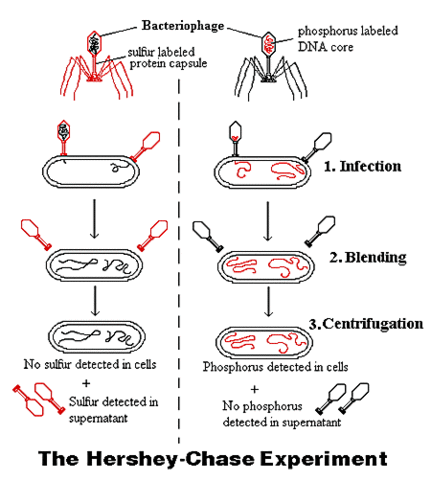 Bacteriophage

sulfur labeled protein capsule

phosphorus labeled DNA core

1. Infection

2. Blending

3. Centrifugation

No sulfur detected in cells

+

Sulfur detected in supernatant

Phosphorus detected in cells

+

No phosphorus detected in supernatant

The Hershey-Chase Experiment