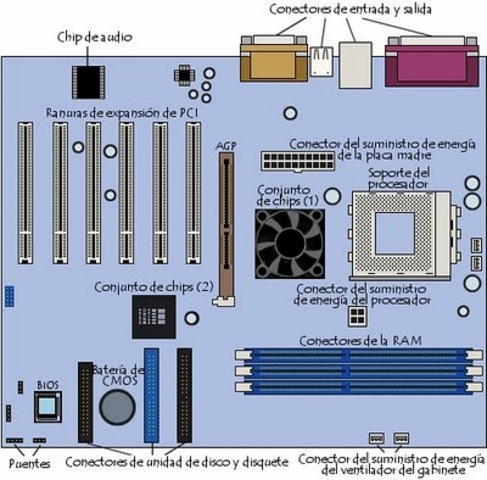 Conectores de entrada y salida

Chip de audio

Ranuras de expansión de PCI

AGP

Conector del suministro de energía de la placa madre

Soporte del procesador

Conjunto de chips (1)

Conjunto de chips (2)

Conector del suministro de energía del procesador

Conectores de la RAM

Batería de CMOS

BIOS

Puentes

Conectores de unidad de disco y disquete

Conector del suministro de energía del ventilador del gabinete