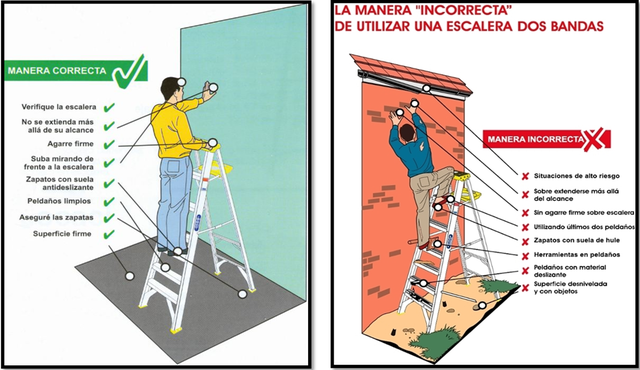 MANERA CORRECTA

Verifique la escalera
No se extienda más allá de su alcance
Agarre firme
Suba mirando de frente a la escalera
Zapatos con suela antideslizante
Peldaños limpios
Aseguré las zapatas
Superficie firme

LA MANERA "INCORRECTA" DE UTILIZAR UNA ESCALERA DOS BANDAS

MANERA INCORRECTA

Situaciones de alto riesgo
Sobre extenderse más allá del alcance
Sin agarre firme sobre escalera
Utilizando últimos dos peldaños
Zapatos con suela de hule
Herramientas en peldaños
Peldaños con material deslizante
Superficie desnivelada y con objetos