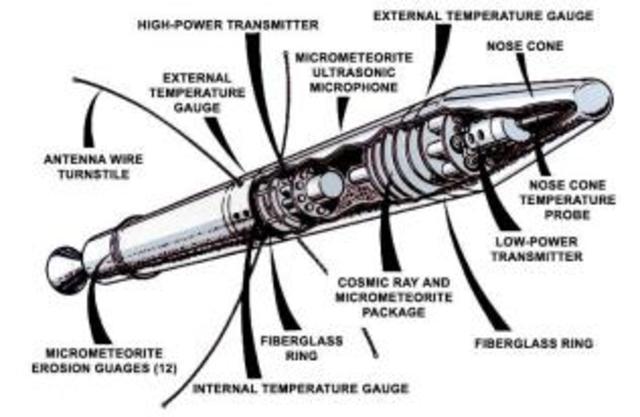 HIGH-POWER TRANSMITTER

EXTERNAL TEMPERATURE GAUGE

NOSE CONE

MICROMETEORITE ULTRASONIC MICROPHONE

EXTERNAL TEMPERATURE GAUGE

ANTENNA WIRE TURNSTILE

NOSE CONE TEMPERATURE PROBE

LOW-POWER TRANSMITTER

COSMIC RAY AND MICROMETEORITE PACKAGE

FIBERGLASS RING

FIBERGLASS RING

MICROMETEORITE EROSION GUAGES (12)

INTERNAL TEMPERATURE GAUGE