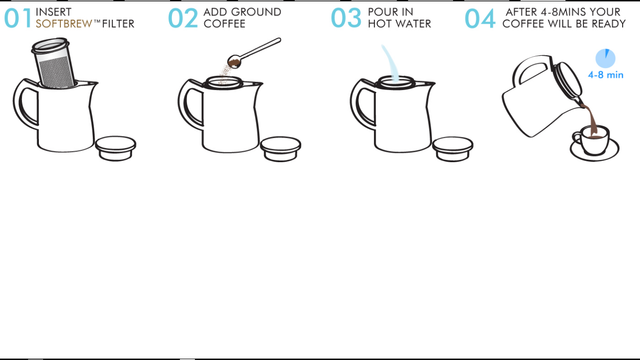 01 INSERT SOFTBREW™ FILTER

02 ADD GROUND COFFEE

03 POUR IN HOT WATER

04 AFTER 4-8MINS YOUR COFFEE WILL BE READY

4-8 min