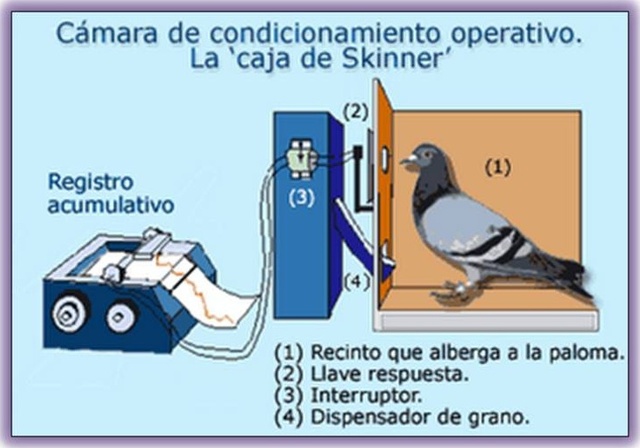 Cámara de condicionamiento operativo.
La 'caja de Skinner'

(2)

(1)

Registro acumulativo

(3)

(4)

(1) Recinto que alberga a la paloma.
(2) Llave respuesta.
(3) Interruptor.
(4) Dispensador de grano.