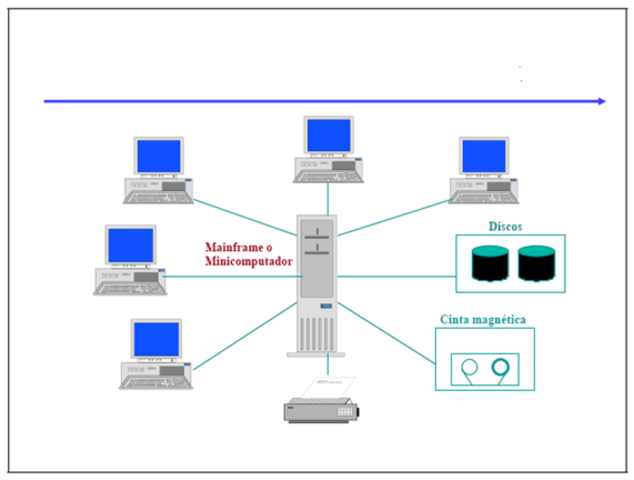 Mainframe o Minicomputador

Discos

Cinta magnética