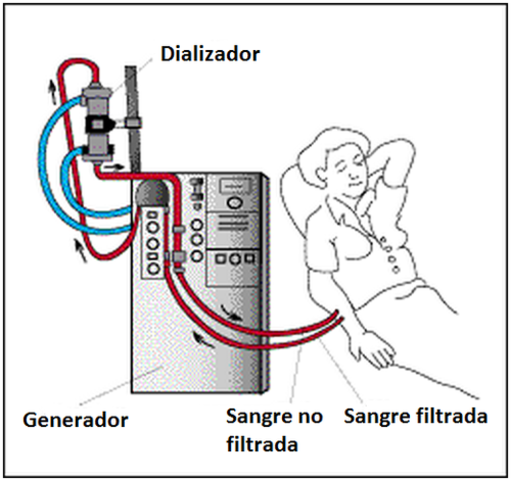 Dializador

Generador

Sangre no filtrada

Sangre filtrada