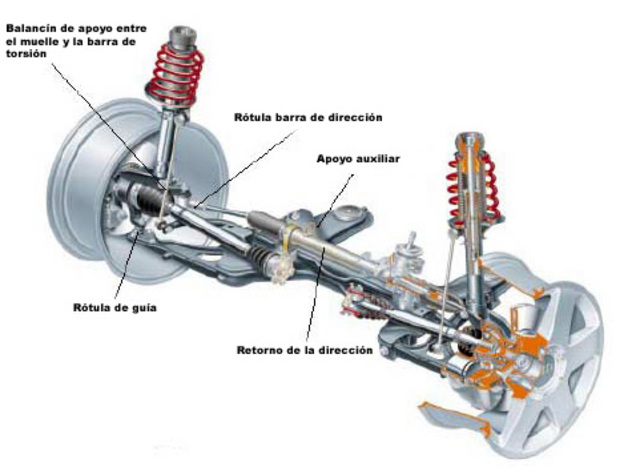 Balancín de apoyo entre el muelle y la barra de torsión

Rótula barra de dirección

Apoyo auxiliar

Rótula de guía

Retorno de la dirección