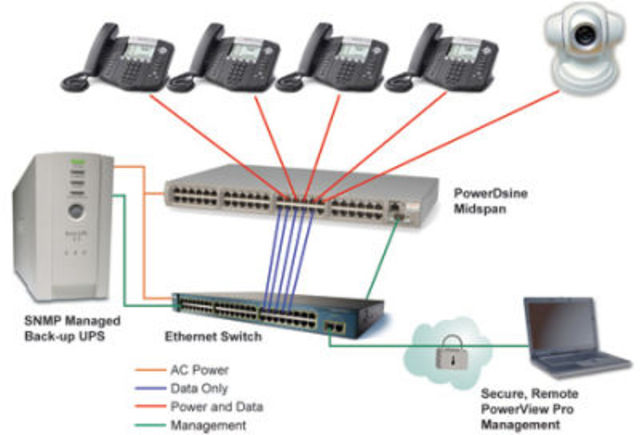 PowerDsine Midspan

SNMP Managed Back-up UPS

Ethernet Switch

AC Power
Data Only
Power and Data
Management

Secure, Remote PowerView Pro Management