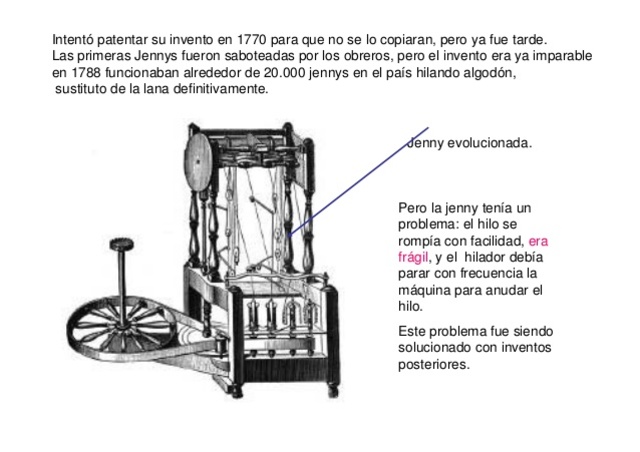 Intentó patentar su invento en 1770 para que no se lo copiaran, pero ya fue tarde. Las primeras Jennys fueron saboteadas por los obreros, pero el invento era ya imparable en 1788 funcionaban alrededor de 20.000 jennys en el país hilando algodón, sustituto de la lana definitivamente.

Jenny evolucionada.

Pero la jenny tenía un problema: el hilo se rompía con facilidad, era frágil, y el hilador debía parar con frecuencia la máquina para anudar el hilo.

Este problema fue siendo solucionado con inventos posteriores.