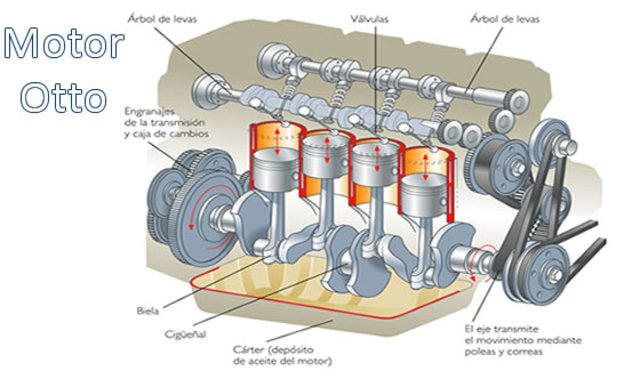 Motor Otto

Árbol de levas

Válvulas

Árbol de levas

Engranajes de la transmisión y caja de cambios

Biela

Cigüeñal

Cárter (depósito de aceite del motor)

El eje transmite el movimiento mediante poleas y correas