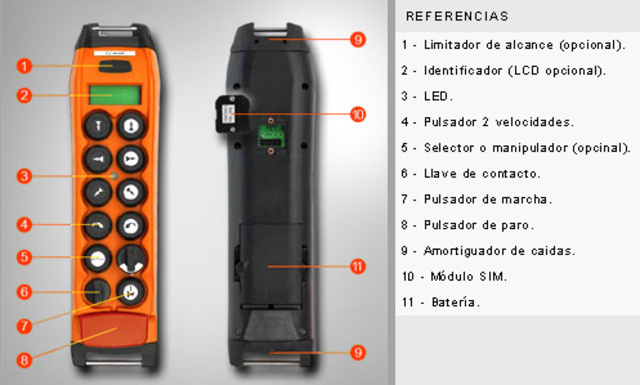 1
2
3
4
5
6
7
8

9
10
11
9

REFERENCIAS

1 - Limitador de alcance (opcional).

2 - Identificador (LCD opcional).

3 - LED.

4 - Pulsador 2 velocidades.

5 - Selector o manipulador (opcinal).

6 - Llave de contacto.

7 - Pulsador de marcha.

8 - Pulsador de paro.

9 - Amortiguador de caidas.

10 - Módulo SIM.

11 - Batería.