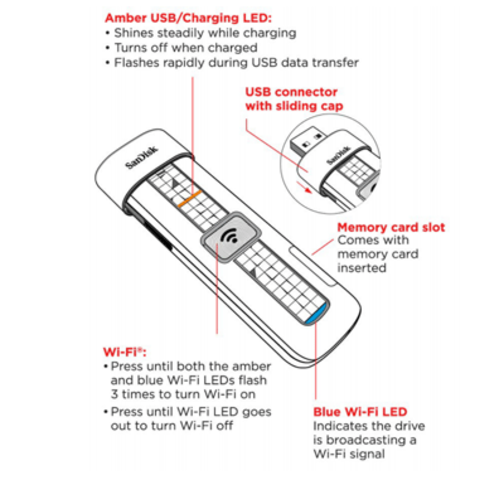 Amber USB/Charging LED:
• Shines steadily while charging
• Turns off when charged
• Flashes rapidly during USB data transfer

USB connector with sliding cap

SanDisk

SanDisk

Memory card slot
Comes with memory card inserted

Wi-Fi®:
• Press until both the amber and blue Wi-Fi LEDs flash 3 times to turn Wi-Fi on
• Press until Wi-Fi LED goes out to turn Wi-Fi off

Blue Wi-Fi LED
Indicates the drive is broadcasting a Wi-Fi signal