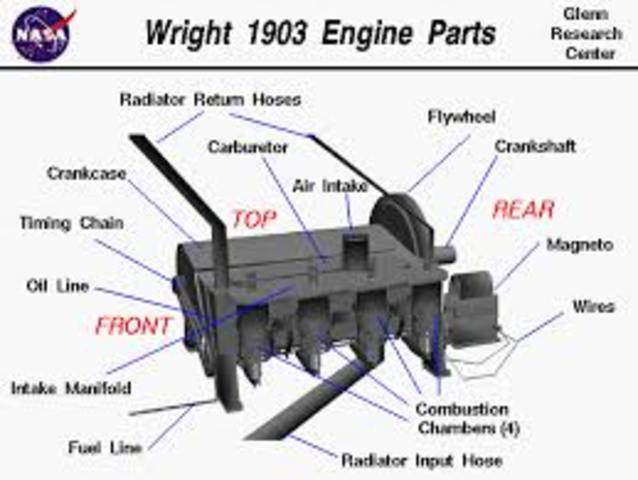 NASA

Wright 1903 Engine Parts

Glenn Research Center

Radiator Return Hoses

Flywheel

Carburetor

Crankshaft

Crankcase

Air Intake

TOP

REAR

Timing Chain

Magneto

Oil Line

Wires

FRONT

Intake Manifold

Combustion Chambers (4)

Fuel Line

Radiator Input Hose