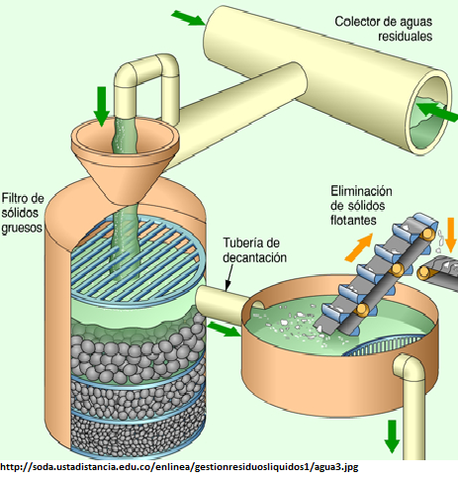 Colector de aguas residuales

Filtro de sólidos gruesos

Eliminación de sólidos flotantes

Tubería de decantación

http://soda.ustadistancia.edu.co/enlinea/gestionresiduosliquidos1/agua3.jpg