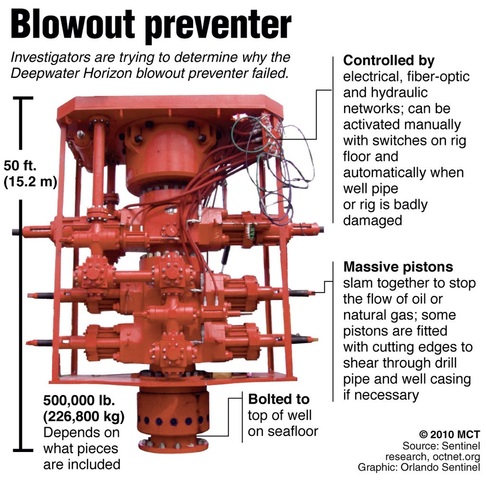 Blowout preventer

Investigators are trying to determine why the Deepwater Horizon blowout preventer failed.

50 ft. (15.2 m)

Controlled by electrical, fiber-optic and hydraulic networks; can be activated manually with switches on rig floor and automatically when well pipe or rig is badly damaged

Massive pistons slam together to stop the flow of oil or natural gas; some pistons are fitted with cutting edges to shear through drill pipe and well casing if necessary

500,000 lb. (226,800 kg) Depends on what pieces are included

Bolted to top of well on seafloor

© 2010 MCT
Source: Sentinel research, octnet.org
Graphic: Orlando Sentinel