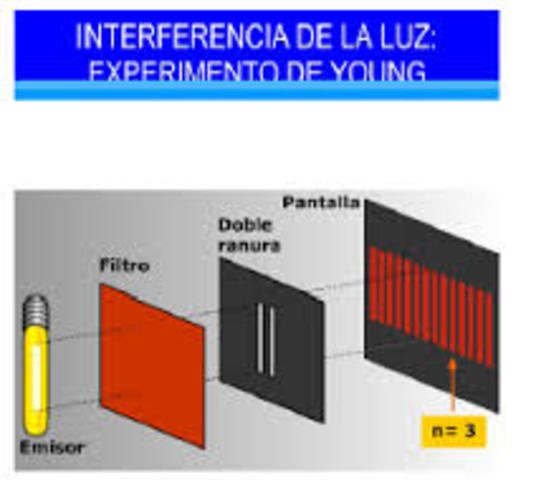 INTERFERENCIA DE LA LUZ:
EXPERIMENTO DE YOUNG

Pantalla

Doble ranura

Filtro

Emisor

n= 3