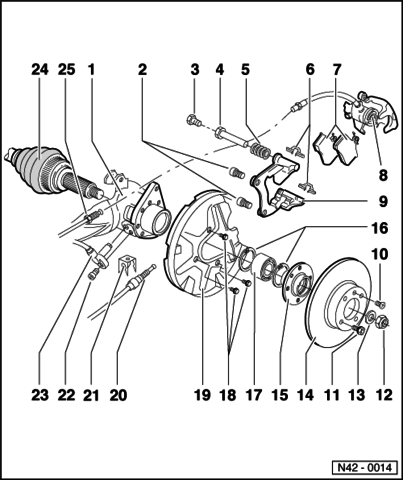 24 25 1 2 3 4 5 6 7

8

9

16

10

23 22 21 20 19 18 17 15 14 11 13 12

N42 - 0014