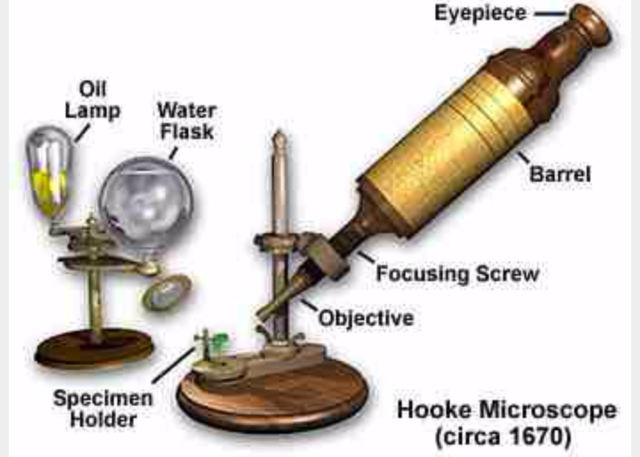 Eyepiece

Oil Lamp

Water Flask

Barrel

Focusing Screw

Objective

Specimen Holder

Hooke Microscope (circa 1670)