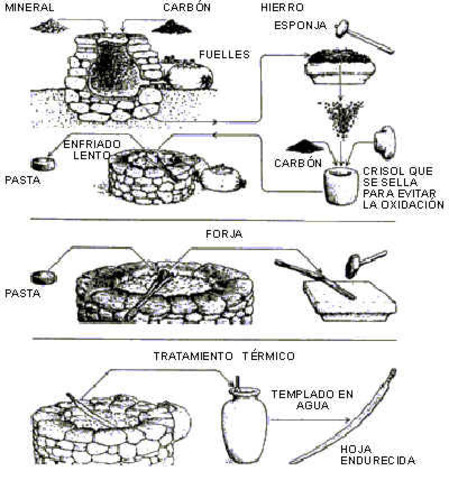 MINERAL

CARBÓN

HIERRO ESPONJA

FUELLES

ENFRIADO LENTO

PASTA

CARBÓN

CRISOL QUE SE SELLA PARA EVITAR LA OXIDACIÓN

FORJA

PASTA

TRATAMIENTO TÉRMICO

TEMPLADO EN AGUA

HOJA ENDURECIDA