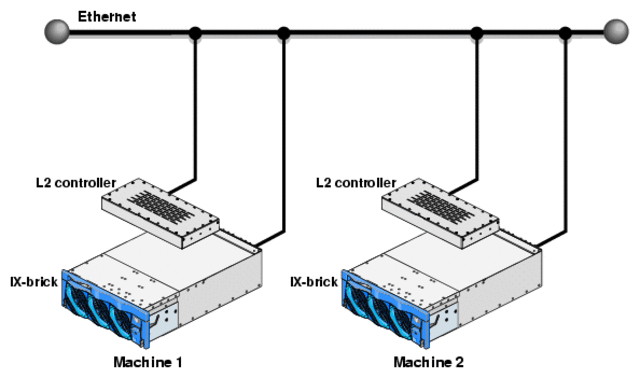 Ethernet

L2 controller

IX-brick

Machine 1

L2 controller

IX-brick

Machine 2