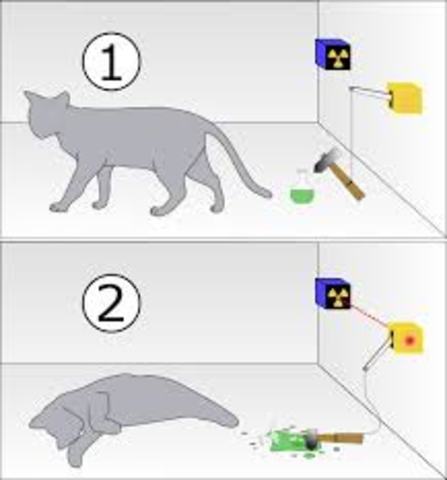 1

2