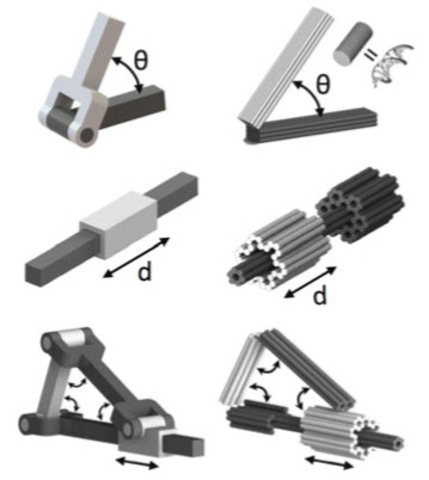 θ

θ

=

d

d