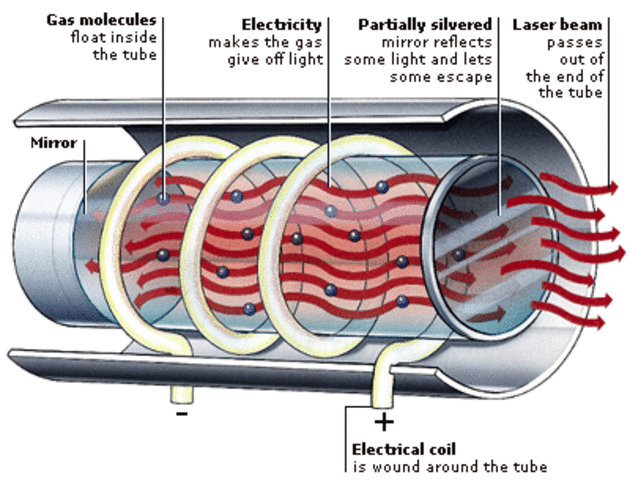 Gas molecules float inside the tube

Electricity makes the gas give off light

Partially silvered mirror reflects some light and lets some escape

Laser beam passes out of the end of the tube

Mirror

-

+

Electrical coil is wound around the tube